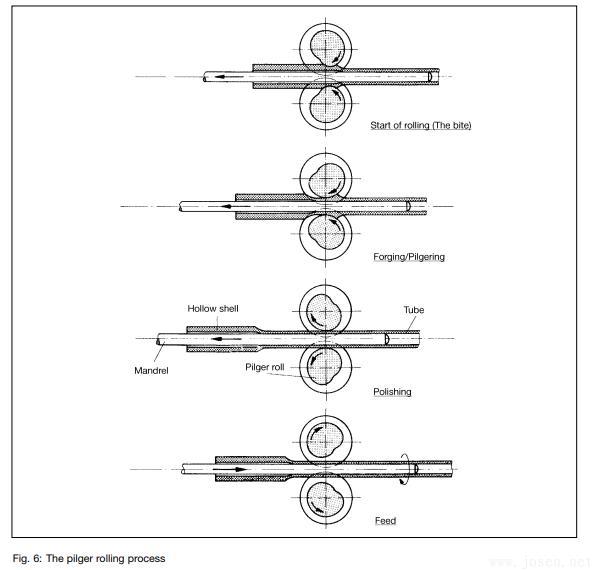 Start of rolling (The bite)

Forging/Pilgering

Hollow shell

Tube

Mandrel

Pilger roll

Polishing

Feed

Fig. 6: The pilger rolling process

www.josen.net